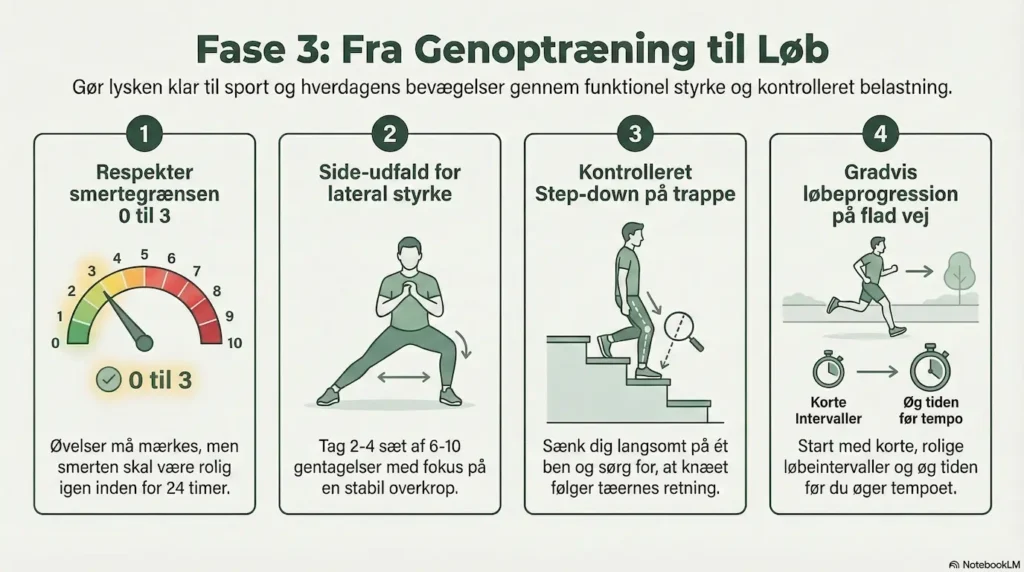 Fase 3: Fra Genoptræning til Løb

Gør lysken klar til sport og hverdagens bevægelser gennem funktionel styrke og kontrolleret belastning.

1

Respekter smertegrænsen 0 til 3

0 1 2 3 4 5 6 7 8 9 10

0 til 3

Øvelser må mærkes, men smerten skal være rolig igen inden for 24 timer.

2

Side-udfald for lateral styrke

Tag 2-4 sæt af 6-10 gentagelser med fokus på en stabil overkrop.

3

Kontrolleret Step-down på trappe

Sænk dig langsomt på ét ben og sørg for, at knæet følger tæernes retning.

4

Gradvis løbeprogression på flad vej

Korte Intervaller

Øg tiden før tempo

Start med korte, rolige løbeintervaller og øg tiden før du øger tempoet.

NotebookLM